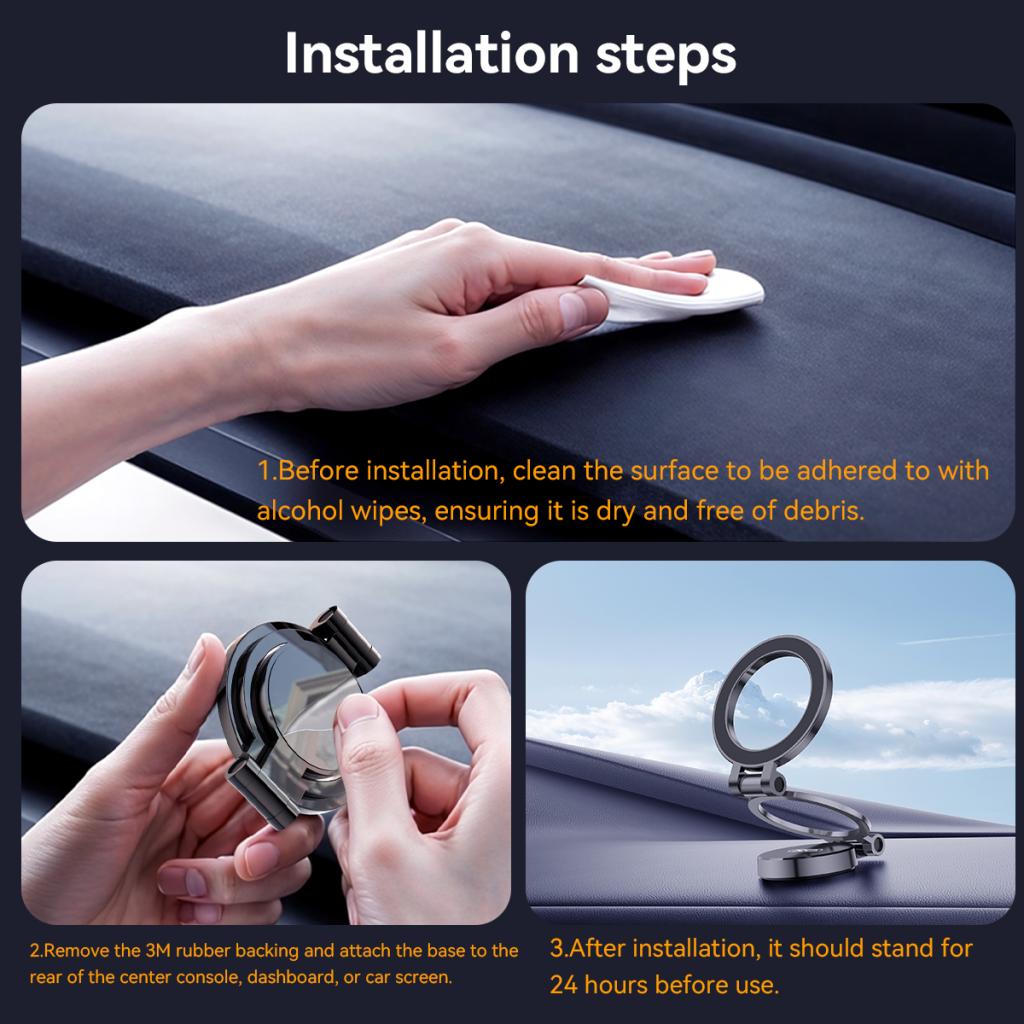 Installation steps

1.Before installation, clean the surface to be adhered to with alcohol wipes, ensuring it is dry and free of debris.

2.Remove the 3M rubber backing and attach the base to the rear of the center console, dashboard, or car screen.

3.After installation, it should stand for 24 hours before use.