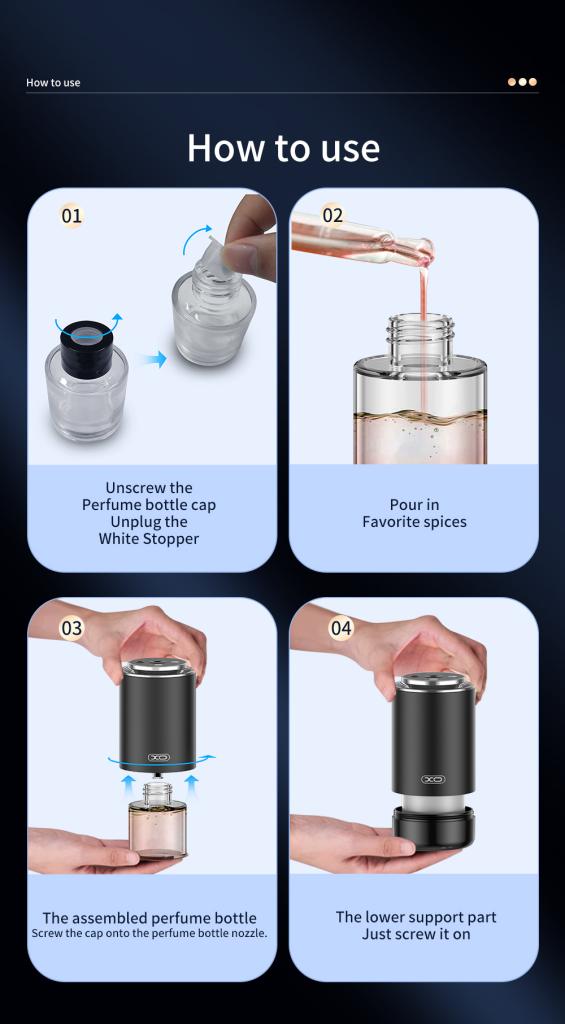 How to use

How to use

01

Unscrew the
Perfume bottle cap
Unplug the
White Stopper

02

Pour in
Favorite spices

03

XO

The assembled perfume bottle
Screw the cap onto the perfume bottle nozzle.

04

XO

The lower support part
Just screw it on